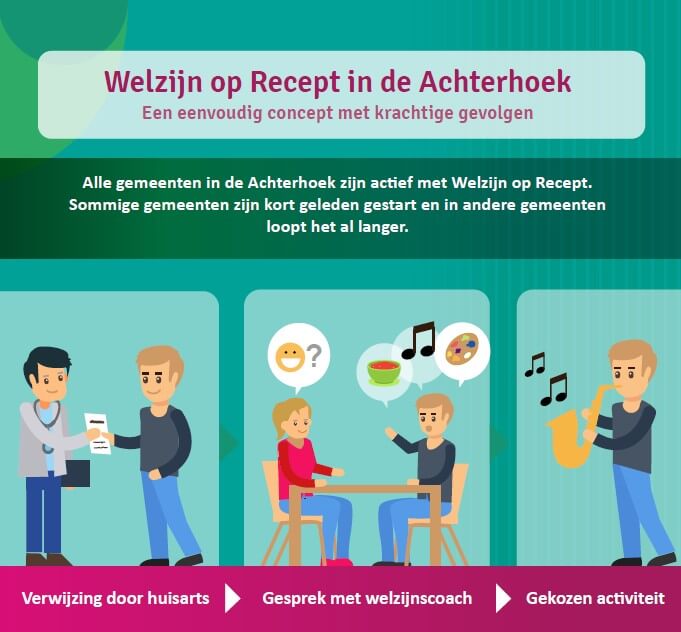 Welzijn op Recept in de Achterhoek
Een eenvoudig concept met krachtige gevolgen

Alle gemeenten in de Achterhoek zijn actief met Welzijn op Recept. Sommige gemeenten zijn kort geleden gestart en in andere gemeenten loopt het al langer.

?

Verwijzing door huisarts

Gesprek met welzijnscoach

Gekozen activiteit